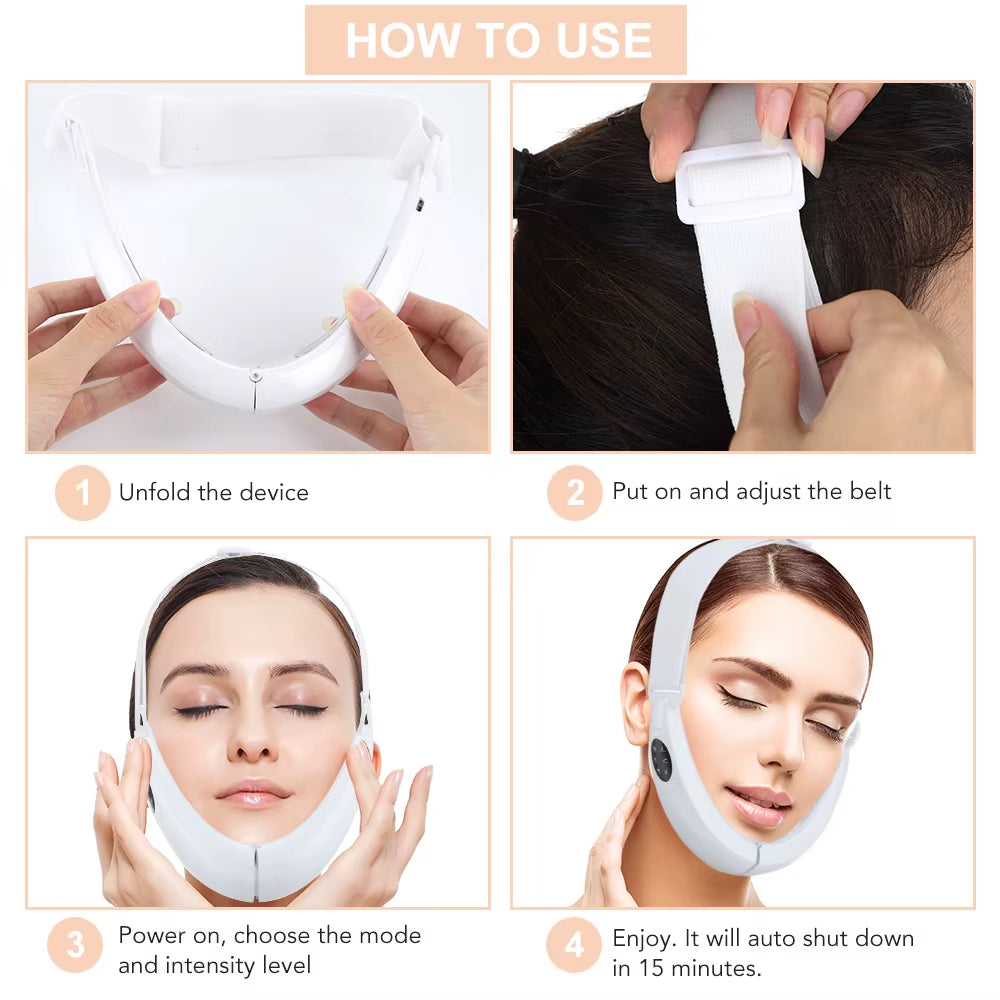 HOW TO USE

1 Unfold the device

2 Put on and adjust the belt

3 Power on, choose the mode and intensity level

4 Enjoy. It will auto shut down in 15 minutes.