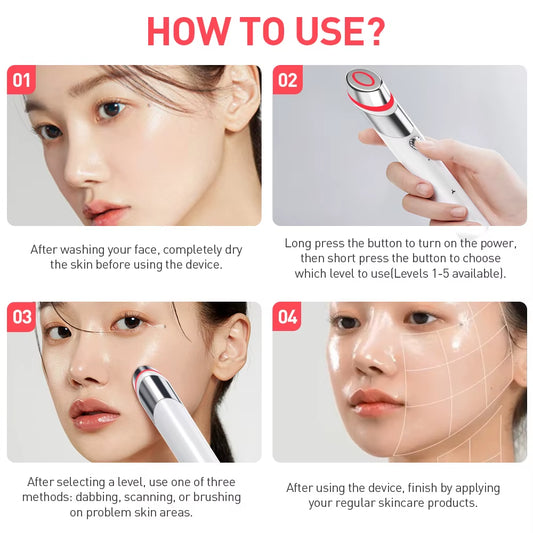 HOW TO USE?

01

After washing your face, completely dry the skin before using the device.

02

Long press the button to turn on the power, then short press the button to choose which level to use(Levels 1-5 available).

03

After selecting a level, use one of three methods: dabbing, scanning, or brushing on problem skin areas.

04

After using the device, finish by applying your regular skincare products.